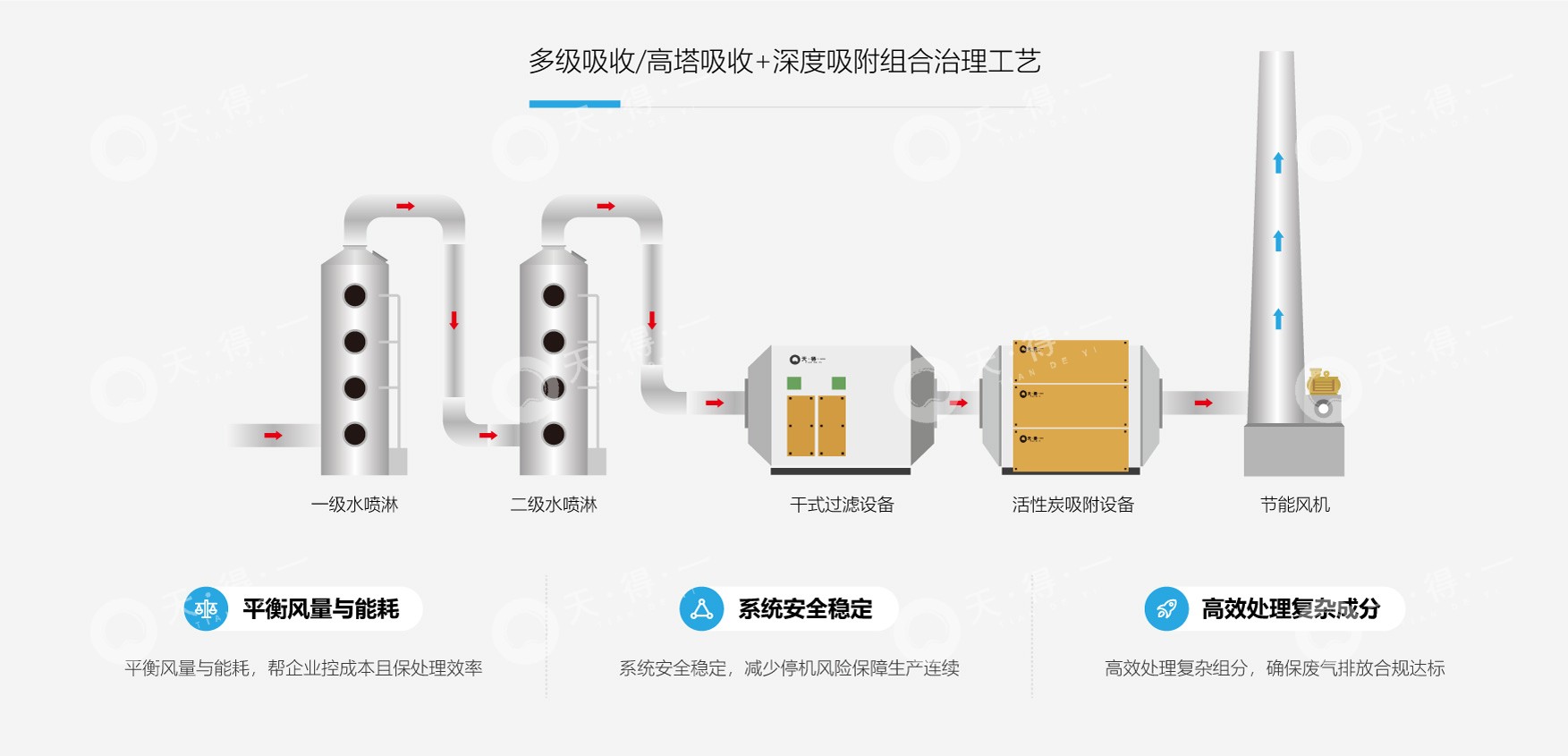 多级吸收/高塔吸收+深度吸附组合治理工艺

一级水喷淋

二级水喷淋

干式过滤设备

活性炭吸附设备

节能风机

平衡风量与能耗

平衡风量与能耗，帮企业控成本且保处理效率

系统安全稳定

系统安全稳定，减少停机风险保障生产连续

高效处理复杂成分

高效处理复杂组分，确保废气排放合规达标